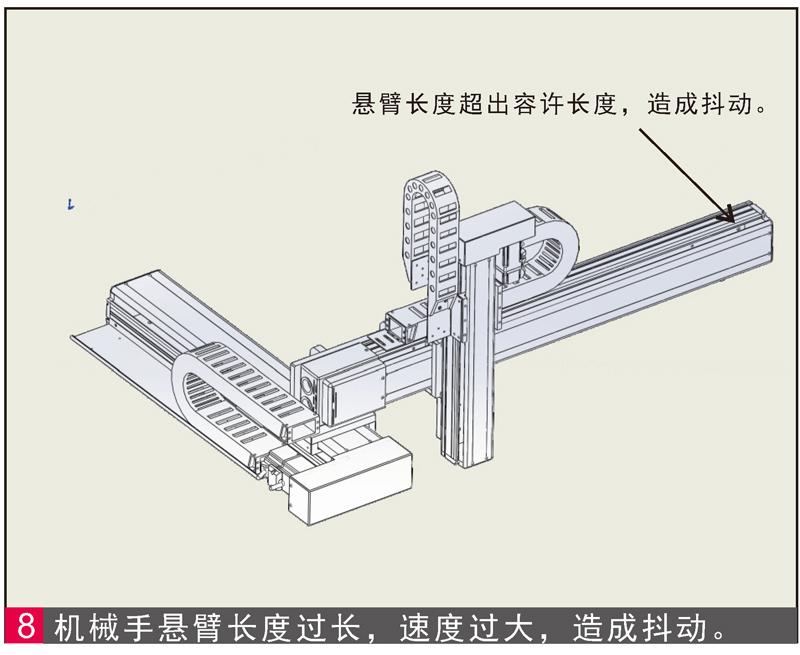 悬臂长度超出容许长度，造成抖动。

8 机械手悬臂长度过长，速度过大，造成抖动。